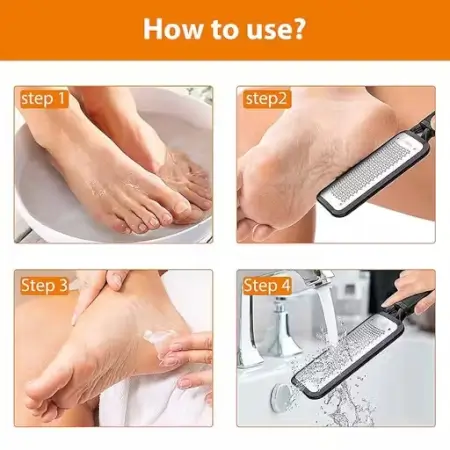 How to use?

step 1

step2

Step 3

Step 4